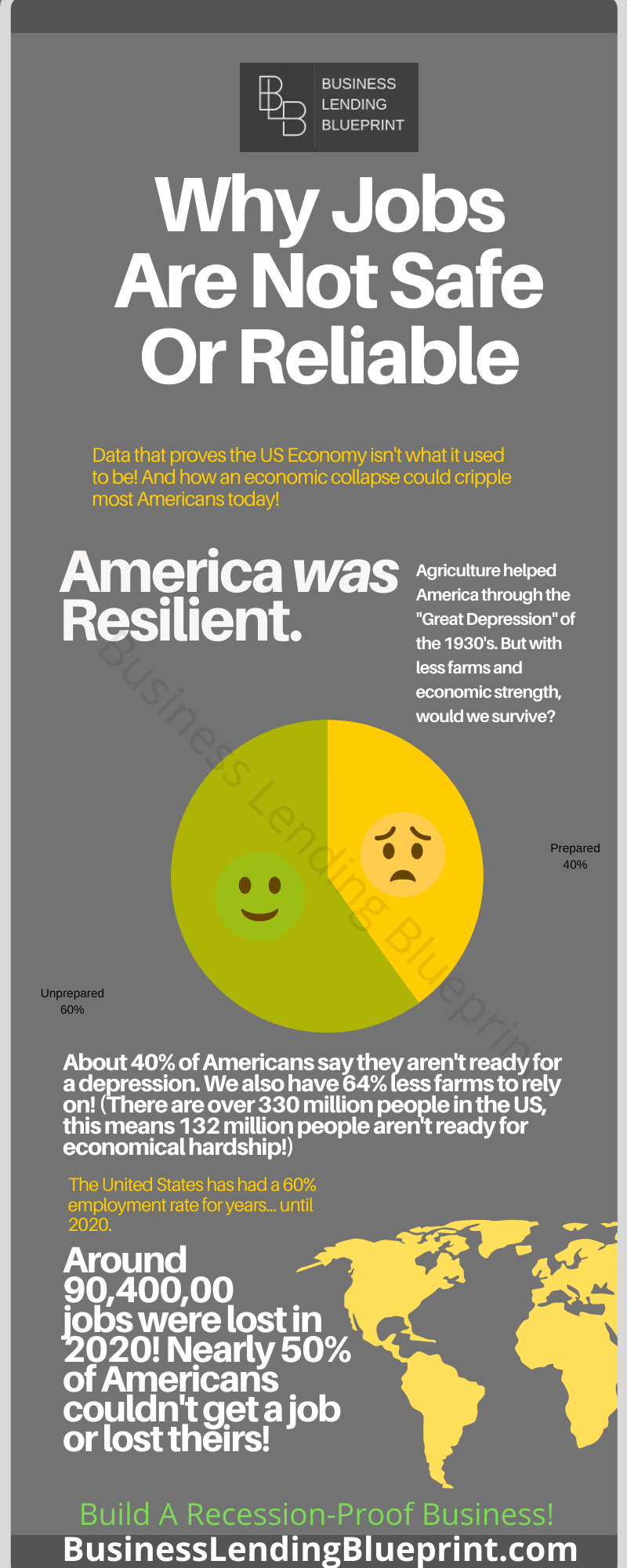 BUSINESS LENDING BLUEPRINT

Why Jobs Are Not Safe Or Reliable

Data that proves the US Economy isn't what it used to be! And how an economic collapse could cripple most Americans today!

America was Resilient.

Agriculture helped America through the "Great Depression" of the 1930's. But with less farms and economic strength, would we survive?

Business Lending Blueprint

Prepared 40%

Unprepared 60%

About 40% of Americans say they aren't ready for a depression. We also have 64% less farms to rely on! (There are over 330 million people in the US, this means 132 million people aren't ready for economical hardship!)

The United States has had a 60% employment rate for years... until 2020.

Around 90,400,00 jobs were lost in 2020! Nearly 50% of Americans couldn't get a job or lost theirs!

Build A Recession-Proof Business!

BusinessLendingBlueprint.com